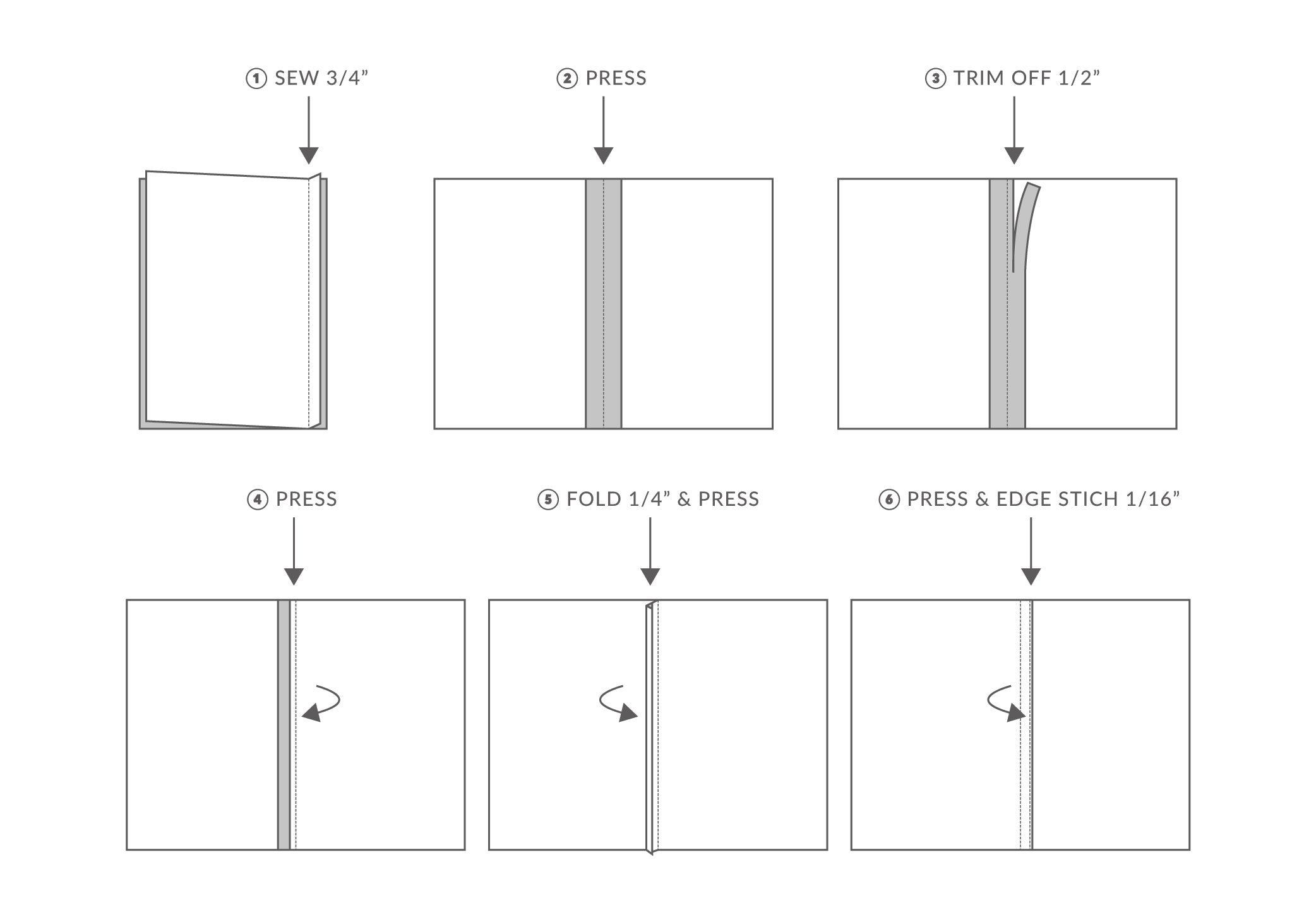 ① SEW 3/4”

② PRESS

③ TRIM OFF 1/2”

④ PRESS

⑤ FOLD 1/4” & PRESS

⑥ PRESS & EDGE STICH 1/16”